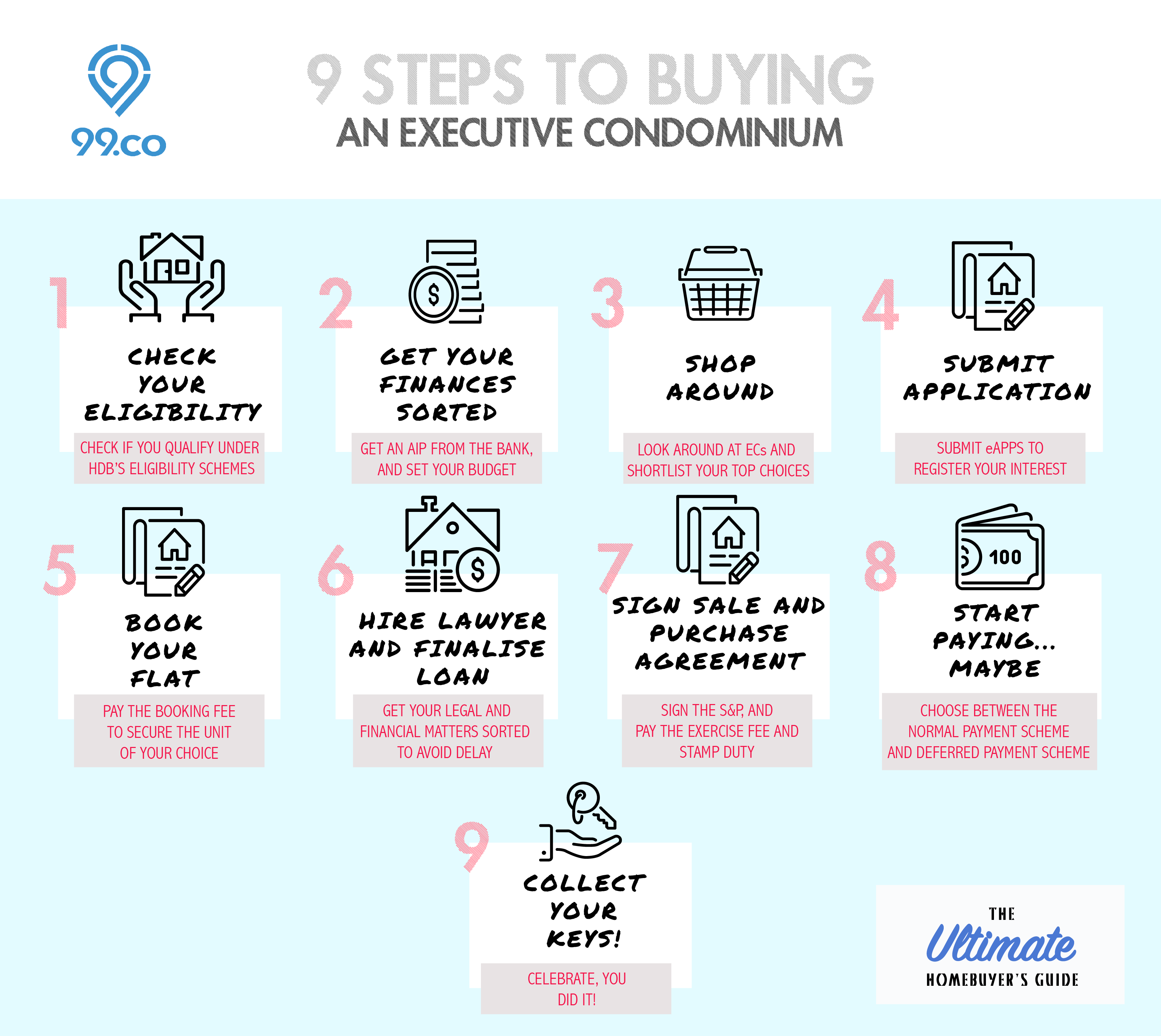 99.co

9 STEPS TO BUYING
AN EXECUTIVE CONDOMINIUM

1
CHECK YOUR ELIGIBILITY
CHECK IF YOU QUALIFY UNDER HDB'S ELIGIBILITY SCHEMES

2
GET YOUR FINANCES SORTED
GET AN AIP FROM THE BANK, AND SET YOUR BUDGET

3
SHOP AROUND
LOOK AROUND AT ECs AND SHORTLIST YOUR TOP CHOICES

4
SUBMIT APPLICATION
SUBMIT eAPPS TO REGISTER YOUR INTEREST

5
BOOK YOUR FLAT
PAY THE BOOKING FEE TO SECURE THE UNIT OF YOUR CHOICE

6
HIRE LAWYER AND FINALISE LOAN
GET YOUR LEGAL AND FINANCIAL MATTERS SORTED TO AVOID DELAY

7
SIGN SALE AND PURCHASE AGREEMENT
SIGN THE S&P, AND PAY THE EXERCISE FEE AND STAMP DUTY

8
100
START PAYING... MAYBE
CHOOSE BETWEEN THE NORMAL PAYMENT SCHEME AND DEFERRED PAYMENT SCHEME

9
COLLECT YOUR KEYS!
CELEBRATE, YOU DID IT!

THE Ultimate HOMEBUYER'S GUIDE