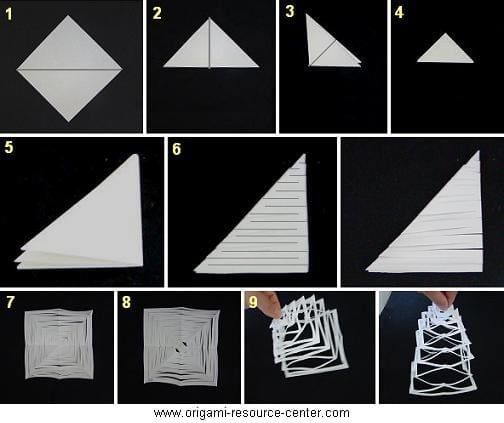 1
2
3
4
5
6
7
8
9
www.origami-resource-center.com