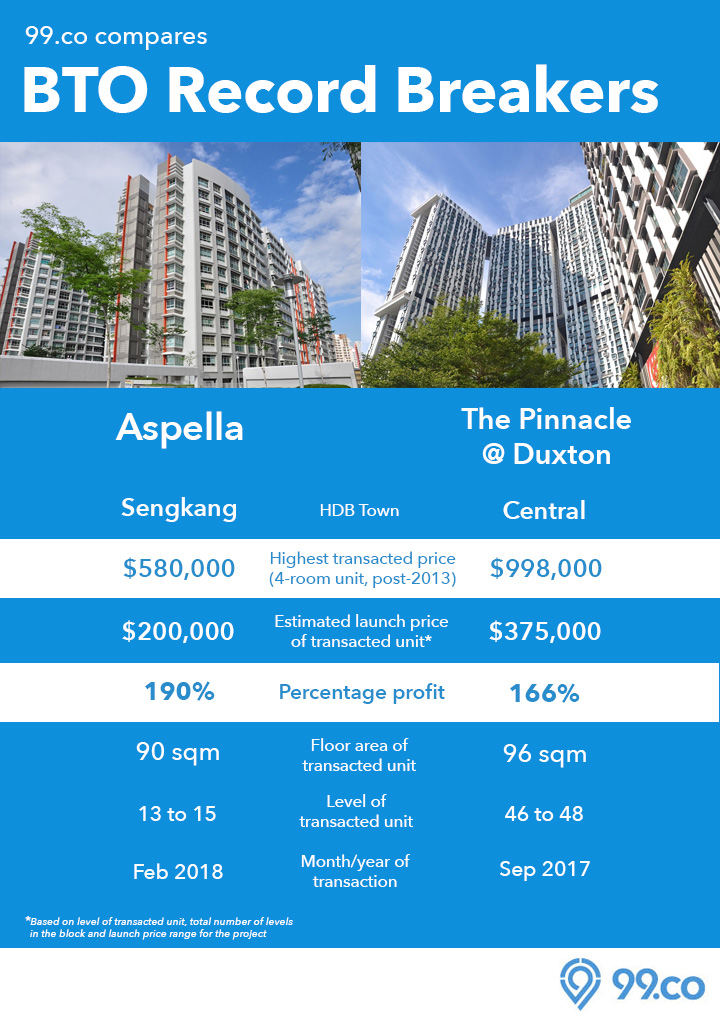 99.co compares

BTO Record Breakers

| Aspella | | The Pinnacle @ Duxton |
|---|---|---|
| Sengkang | HDB Town | Central |
| \$580,000 | Highest transacted price (4-room unit, post-2013) | \$998,000 |
| \$200,000 | Estimated launch price of transacted unit* | \$375,000 |
| 190% | Percentage profit | 166% |
| 90 sqm | Floor area of transacted unit | 96 sqm |
| 13 to 15 | Level of transacted unit | 46 to 48 |
| Feb 2018 | Month/year of transaction | Sep 2017 |

*Based on level of transacted unit, total number of levels in the block and launch price range for the project

99.co