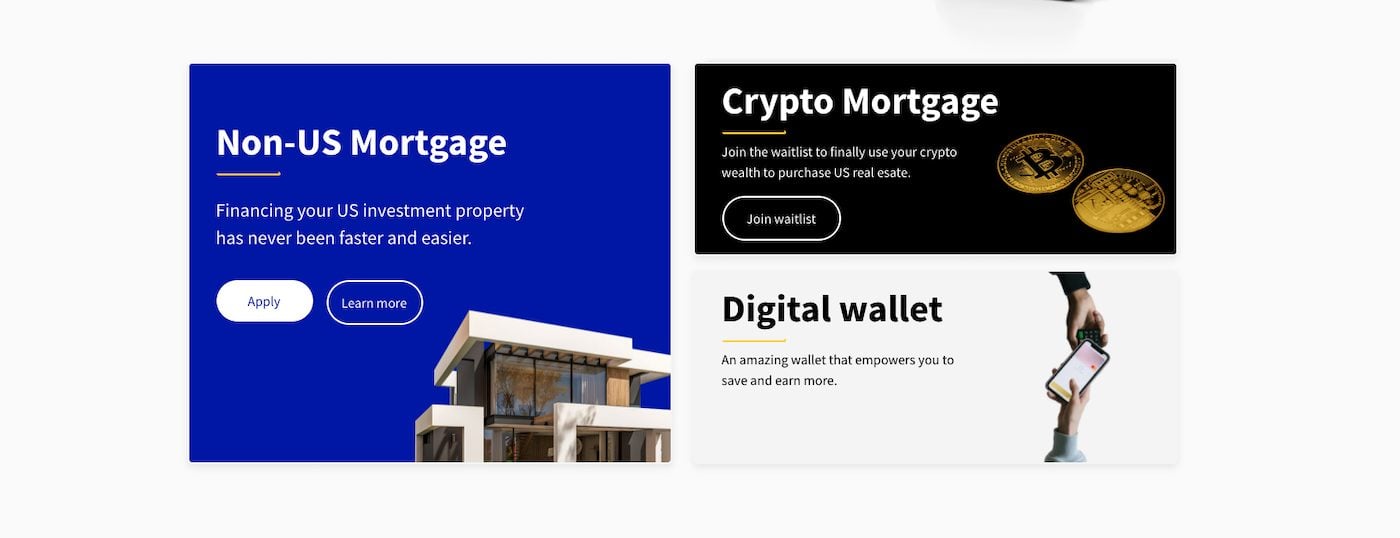 Non-US Mortgage

Financing your US investment property has never been faster and easier.

Apply

Learn more

Crypto Mortgage

Join the waitlist to finally use your crypto wealth to purchase US real esate.

Join waitlist

Digital wallet

An amazing wallet that empowers you to save and earn more.