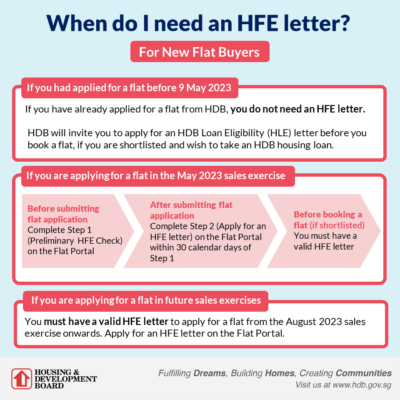 When do I need an HFE letter?

For New Flat Buyers

If you had applied for a flat before 9 May 2023

If you have already applied for a flat from HDB, you do not need an HFE letter.

HDB will invite you to apply for an HDB Loan Eligibility (HLE) letter before you book a flat, if you are shortlisted and wish to take an HDB housing loan.

If you are applying for a flat in the May 2023 sales exercise

Before submitting flat application
Complete Step 1 (Preliminary HFE Check) on the Flat Portal

After submitting flat application
Complete Step 2 (Apply for an HFE letter) on the Flat Portal within 30 calendar days of Step 1

Before booking a flat (if shortlisted)
You must have a valid HFE letter

If you are applying for a flat in future sales exercises

You must have a valid HFE letter to apply for a flat from the August 2023 sales exercise onwards. Apply for an HFE letter on the Flat Portal.

HOUSING & DEVELOPMENT BOARD

Fulfilling Dreams, Building Homes, Creating Communities
Visit us at www.hdb.gov.sg