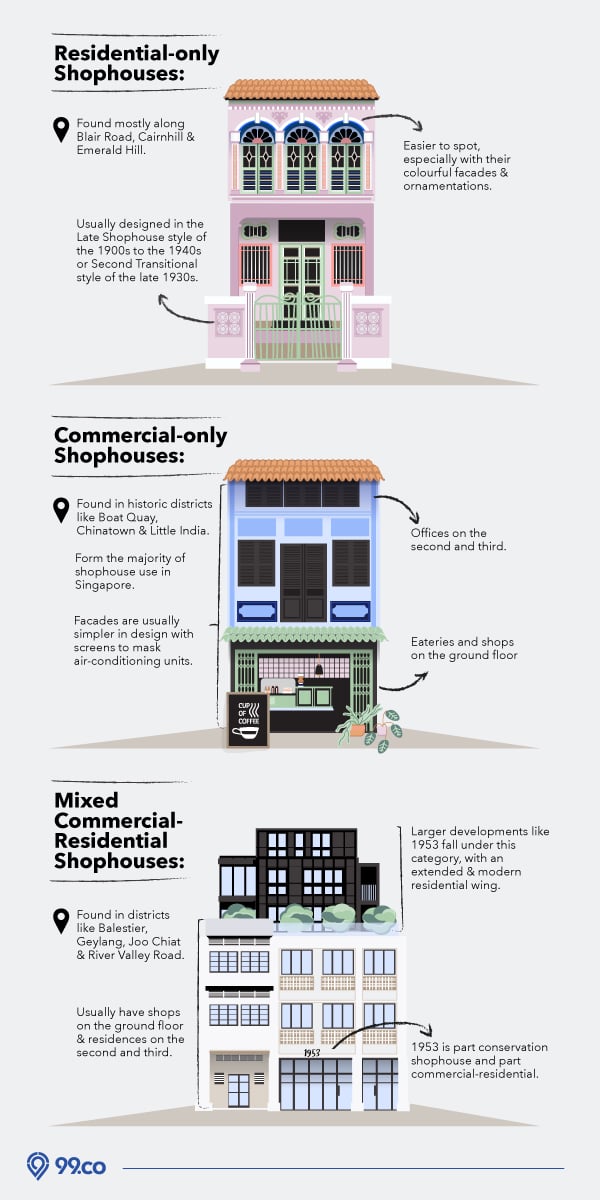 Residential-only Shophouses:

Found mostly along Blair Road, Cairnhill & Emerald Hill.

Usually designed in the Late Shophouse style of the 1900s to the 1940s or Second Transitional style of the late 1930s.

Easier to spot, especially with their colourful facades & ornamentations.

Commercial-only Shophouses:

Found in historic districts like Boat Quay, Chinatown & Little India.

Form the majority of shophouse use in Singapore.

Facades are usually simpler in design with screens to mask air-conditioning units.

Offices on the second and third.

Eateries and shops on the ground floor

CUP OF COFFEE

Mixed Commercial-Residential Shophouses:

Found in districts like Balestier, Geylang, Joo Chiat & River Valley Road.

Usually have shops on the ground floor & residences on the second and third.

Larger developments like 1953 fall under this category, with an extended & modern residential wing.

1953

1953 is part conservation shophouse and part commercial-residential.

99.co